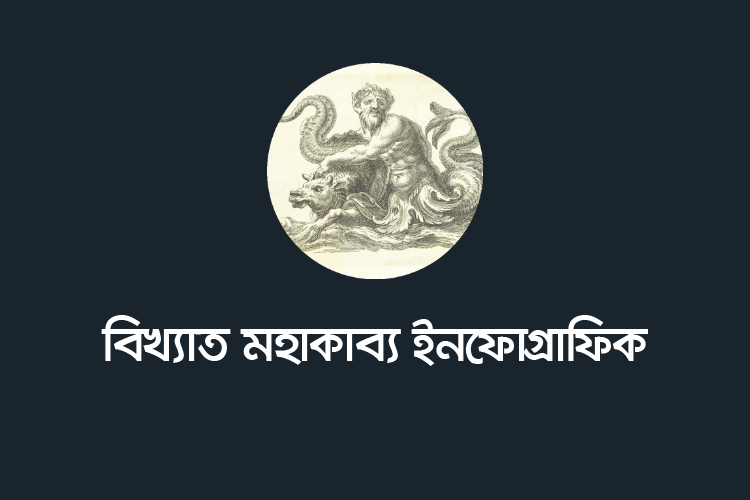 বিখ্যাত মহাকাব্য ইনফোগ্রাফিক