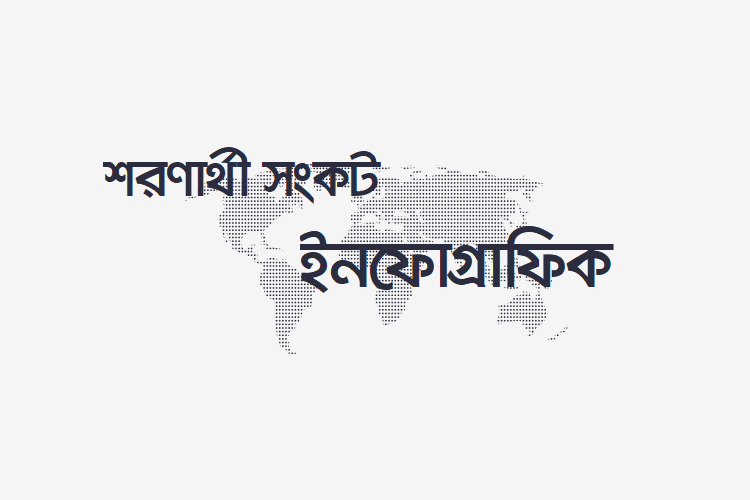 শরণার্থী সংকট
ইনফোগ্রাফিক