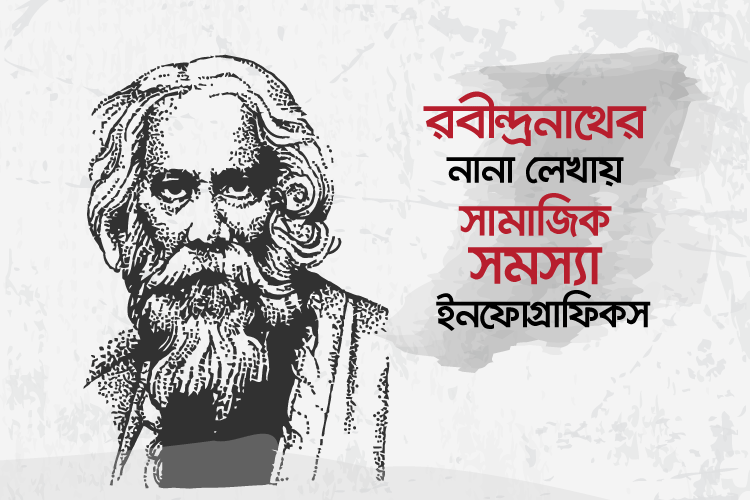 রবীন্দ্রনাথের
নানা লেখায়
সামাজিক
সমস্যা
ইনফোগ্রাফিকস