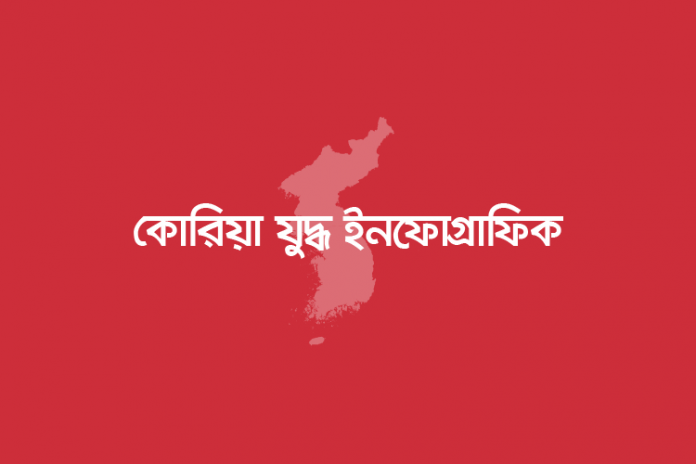 কোরিয়া যুদ্ধ ইনফোগ্রাফিক