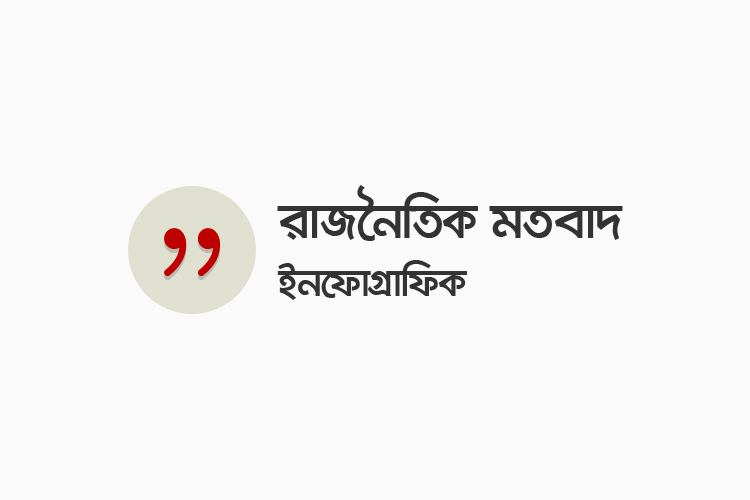 ”

রাজনৈতিক মতবাদ
ইনফোগ্রাফিক