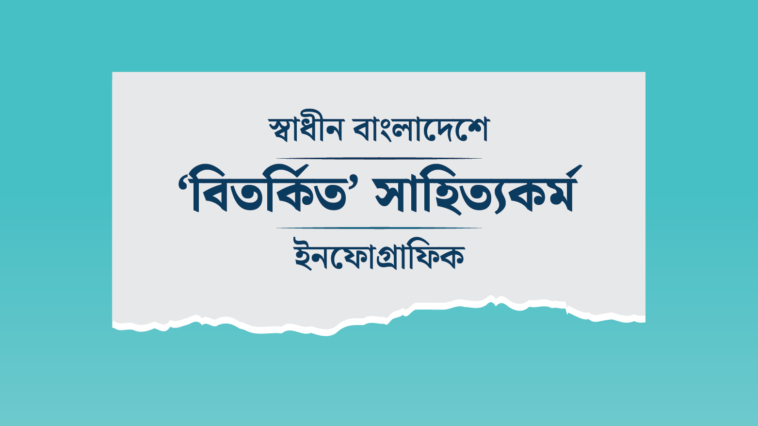 স্বাধীন বাংলাদেশে

‘বিতর্কিত’ সাহিত্যকর্ম

ইনফোগ্রাফিক