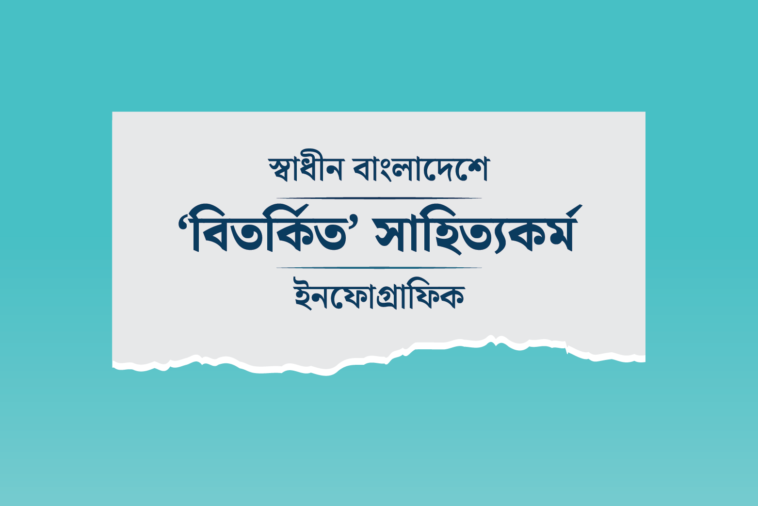 স্বাধীন বাংলাদেশে

‘বিতর্কিত’ সাহিত্যকর্ম

ইনফোগ্রাফিক